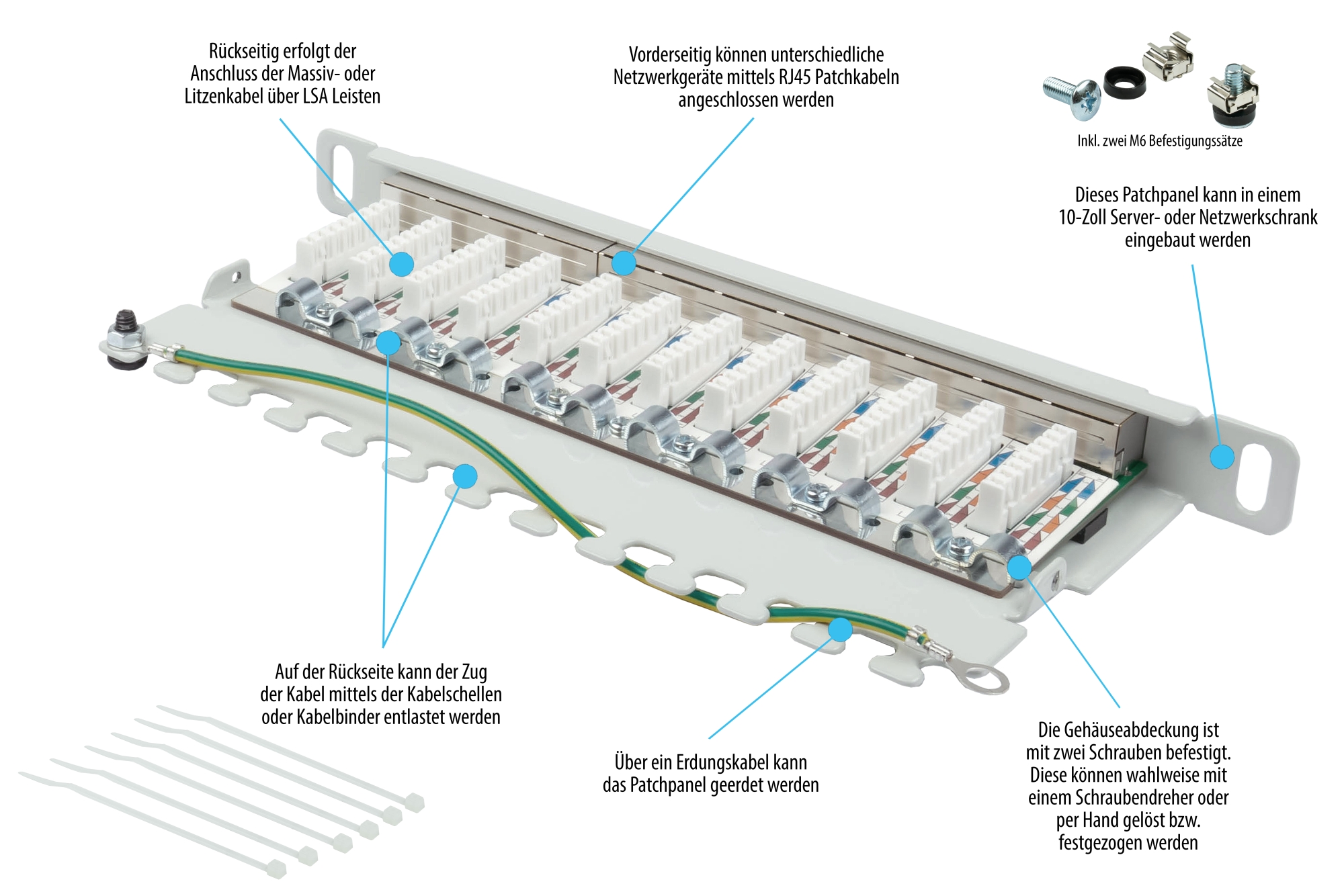 Rückseitig erfolgt der Anschluss der Massiv- oder Litzenkabel über LSA Leisten

Vorderseitig können unterschiedliche Netzwerkgeräte mittels RJ45 Patchkabeln angeschlossen werden

Inkl. zwei M6 Befestigungssätze

Dieses Patchpanel kann in einem 10-Zoll Server- oder Netzwerkschrank eingebaut werden

Auf der Rückseite kann der Zug der Kabel mittels der Kabelschellen oder Kabelbinder entlastet werden

Über ein Erdungskabel kann das Patchpanel geerdet werden

Die Gehäuseabdeckung ist mit zwei Schrauben befestigt. Diese können wahlweise mit einem Schraubendreher oder per Hand gelöst bzw. festgezogen werden