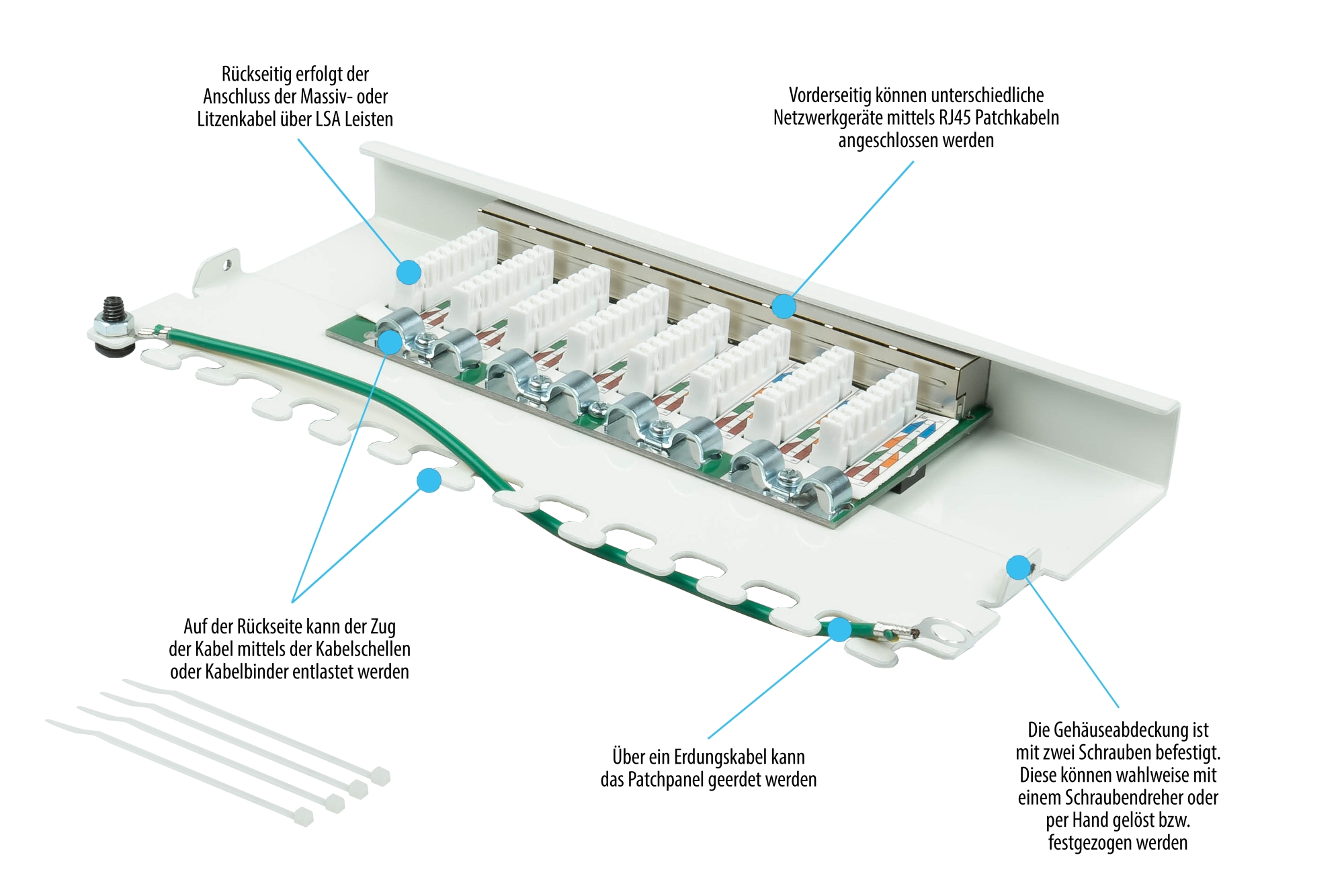 Rückseitig erfolgt der Anschluss der Massiv- oder Litzenkabel über LSA Leisten

Vorderseitig können unterschiedliche Netzwerkgeräte mittels RJ45 Patchkabeln angeschlossen werden

Auf der Rückseite kann der Zug der Kabel mittels der Kabelschellen oder Kabelbinder entlastet werden

Über ein Erdungskabel kann das Patchpanel geerdet werden

Die Gehäuseabdeckung ist mit zwei Schrauben befestigt. Diese können wahlweise mit einem Schraubendreher oder per Hand gelöst bzw. festgezogen werden