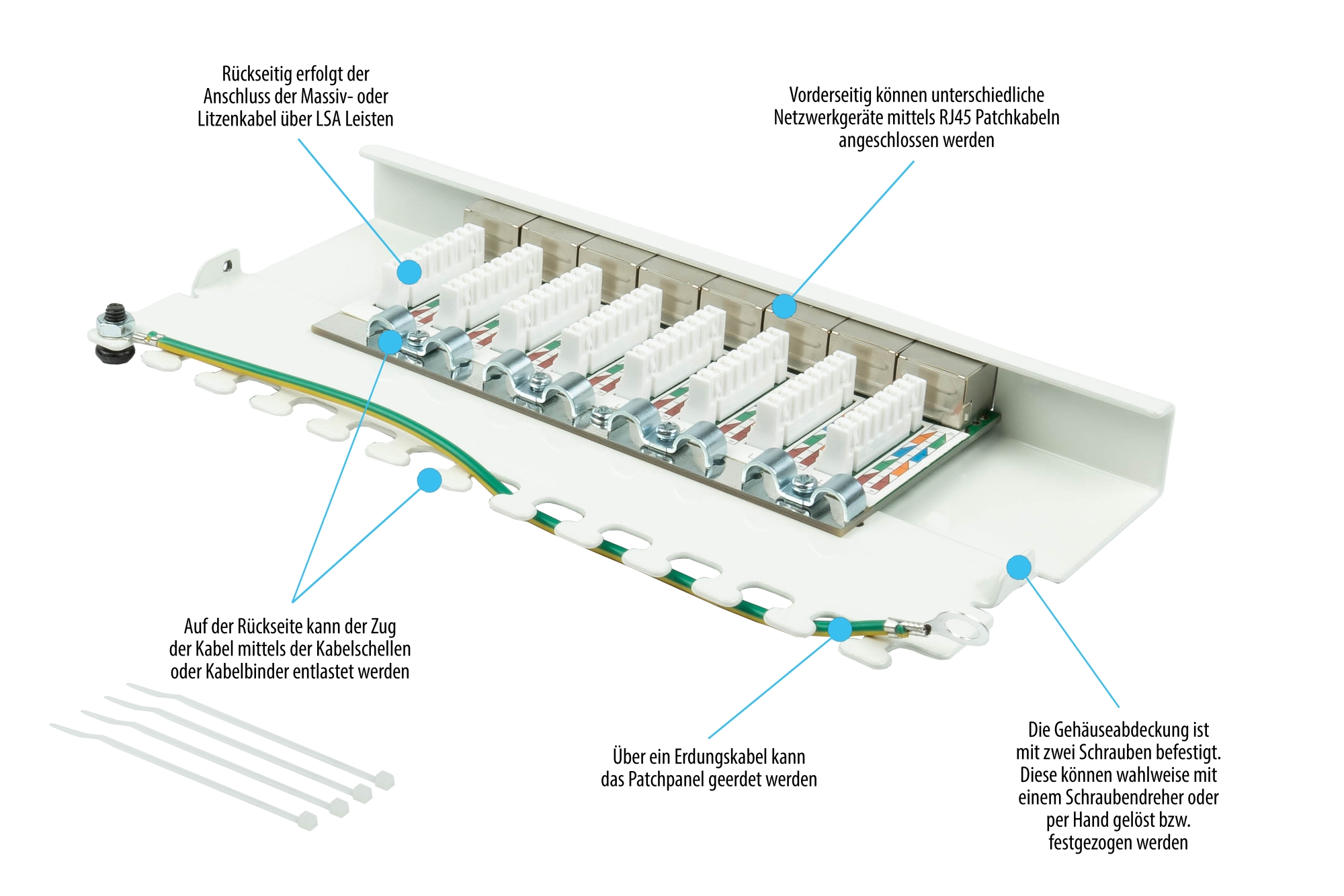 Rückseitig erfolgt der Anschluss der Massiv- oder Litzenkabel über LSA Leisten

Vorderseitig können unterschiedliche Netzwerkgeräte mittels RJ45 Patchkabeln angeschlossen werden

Auf der Rückseite kann der Zug der Kabel mittels der Kabelschellen oder Kabelbinder entlastet werden

Über ein Erdungskabel kann das Patchpanel geerdet werden

Die Gehäuseabdeckung ist mit zwei Schrauben befestigt. Diese können wahlweise mit einem Schraubendreher oder per Hand gelöst bzw. festgezogen werden