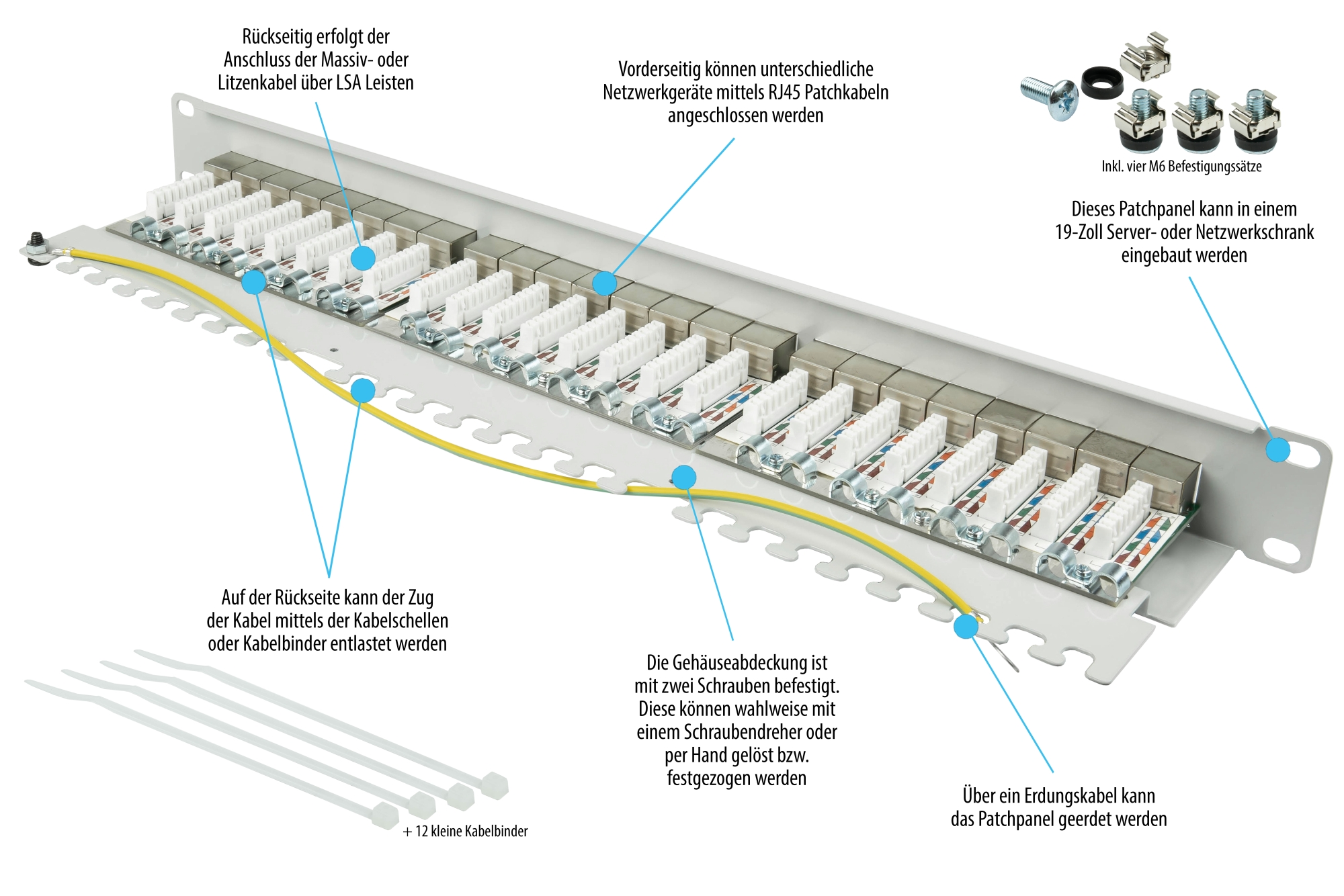 Rückseitig erfolgt der Anschluss der Massiv- oder Litzenkabel über LSA Leisten

Vorderseitig können unterschiedliche Netzwerkgeräte mittels RJ45 Patchkabeln angeschlossen werden

Inkl. vier M6 Befestigungssätze

Dieses Patchpanel kann in einem 19-Zoll Server- oder Netzwerkschrank eingebaut werden

Auf der Rückseite kann der Zug der Kabel mittels der Kabelschellen oder Kabelbinder entlastet werden

Die Gehäuseabdeckung ist mit zwei Schrauben befestigt. Diese können wahlweise mit einem Schraubendreher oder per Hand gelöst bzw. festgezogen werden

Über ein Erdungskabel kann das Patchpanel geerdet werden

+ 12 kleine Kabelbinder