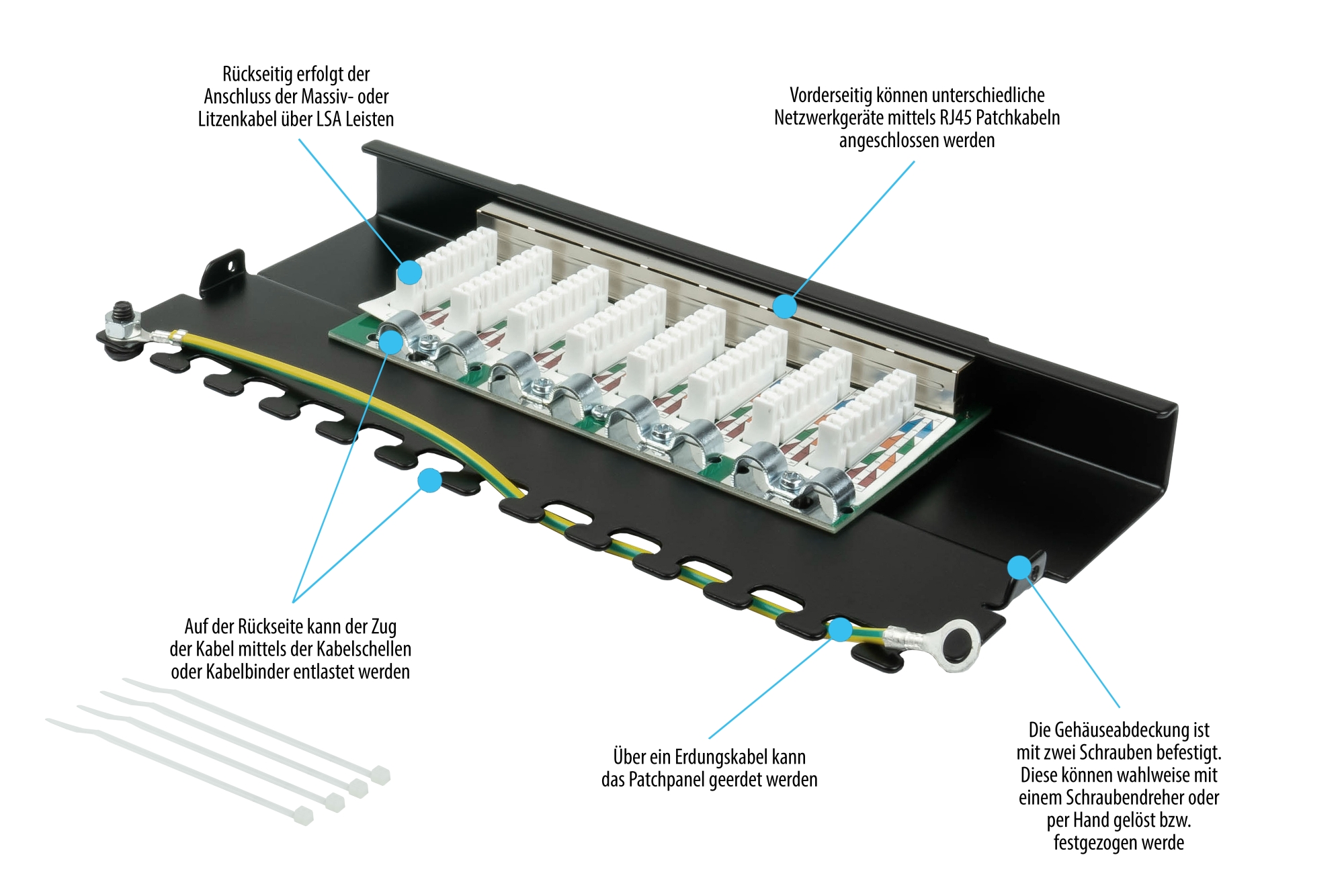 Rückseitig erfolgt der Anschluss der Massiv- oder Litzenkabel über LSA Leisten

Vorderseitig können unterschiedliche Netzwerkgeräte mittels RJ45 Patchkabeln angeschlossen werden

Auf der Rückseite kann der Zug der Kabel mittels der Kabelschellen oder Kabelbinder entlastet werden

Über ein Erdungskabel kann das Patchpanel geerdet werden

Die Gehäuseabdeckung ist mit zwei Schrauben befestigt. Diese können wahlweise mit einem Schraubendreher oder per Hand gelöst bzw. festgezogen werde