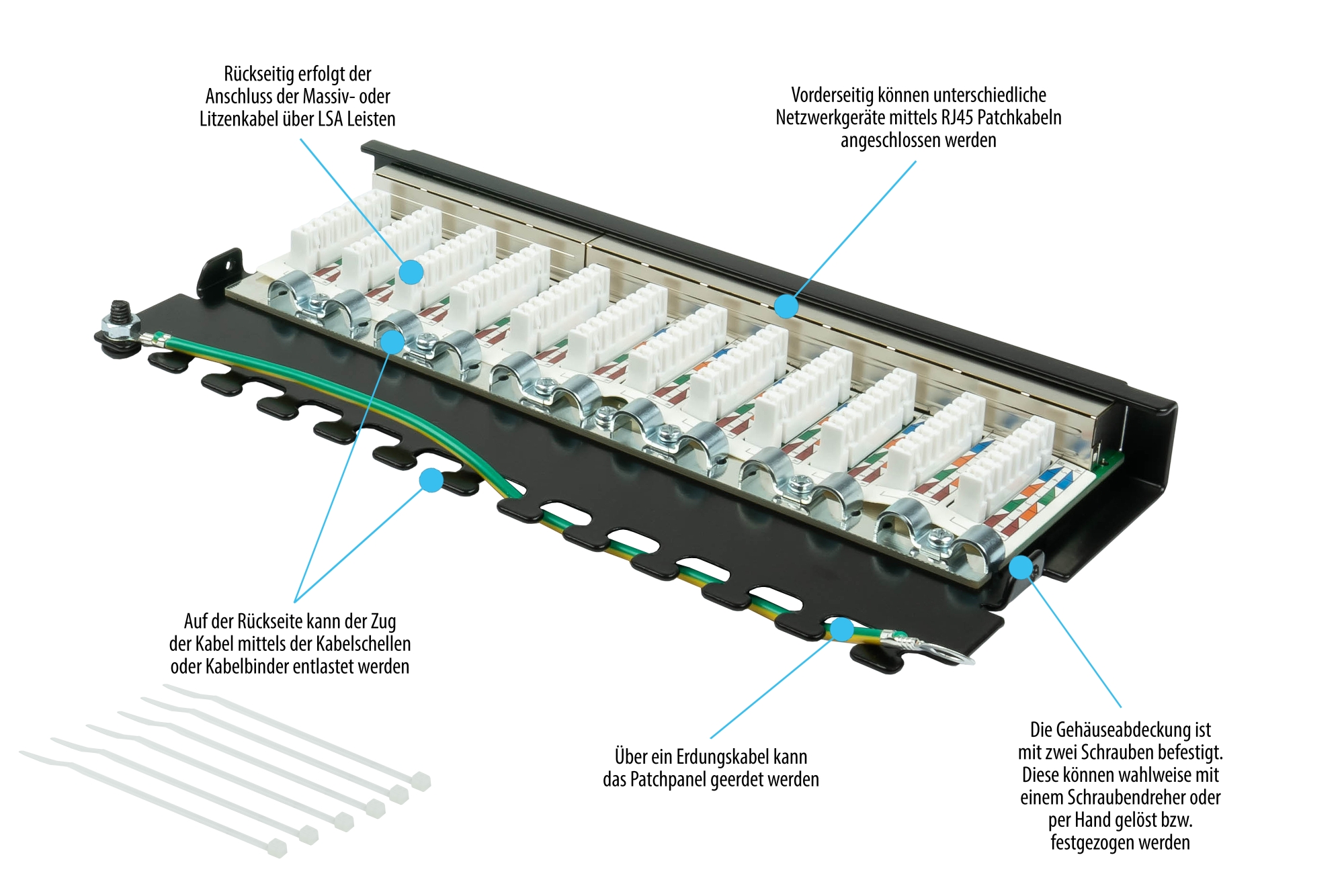 Rückseitig erfolgt der Anschluss der Massiv- oder Litzenkabel über LSA Leisten

Vorderseitig können unterschiedliche Netzwerkgeräte mittels RJ45 Patchkabeln angeschlossen werden

Auf der Rückseite kann der Zug der Kabel mittels der Kabelschellen oder Kabelbinder entlastet werden

Über ein Erdungskabel kann das Patchpanel geerdet werden

Die Gehäuseabdeckung ist mit zwei Schrauben befestigt. Diese können wahlweise mit einem Schraubendreher oder per Hand gelöst bzw. festgezogen werden