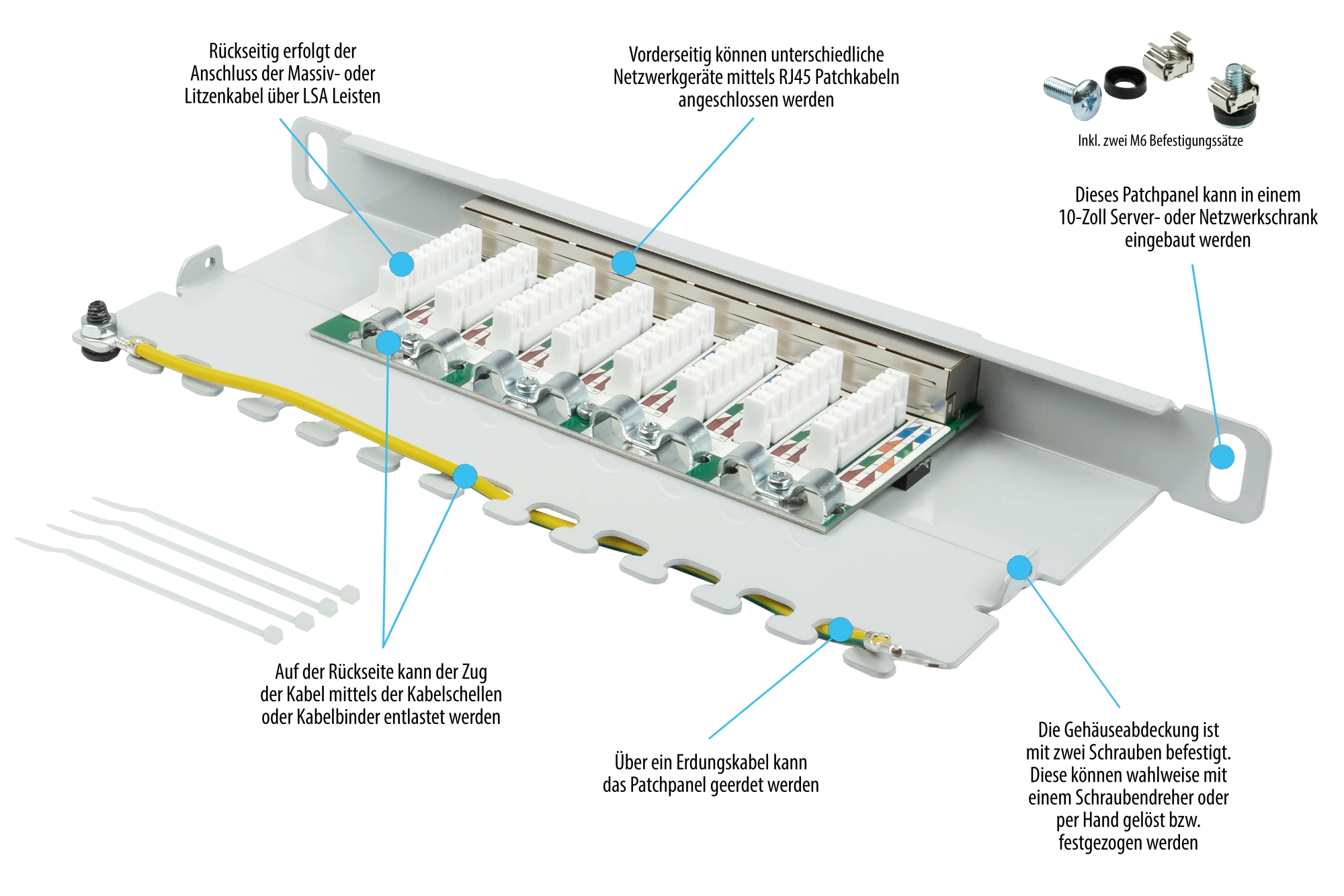 Rückseitig erfolgt der Anschluss der Massiv- oder Litzenkabel über LSA Leisten

Vorderseitig können unterschiedliche Netzwerkgeräte mittels RJ45 Patchkabeln angeschlossen werden

Inkl. zwei M6 Befestigungssätze

Dieses Patchpanel kann in einem 10-Zoll Server- oder Netzwerkschrank eingebaut werden

Auf der Rückseite kann der Zug der Kabel mittels der Kabelschellen oder Kabelbinder entlastet werden

Über ein Erdungskabel kann das Patchpanel geerdet werden

Die Gehäuseabdeckung ist mit zwei Schrauben befestigt. Diese können wahlweise mit einem Schraubendreher oder per Hand gelöst bzw. festgezogen werden