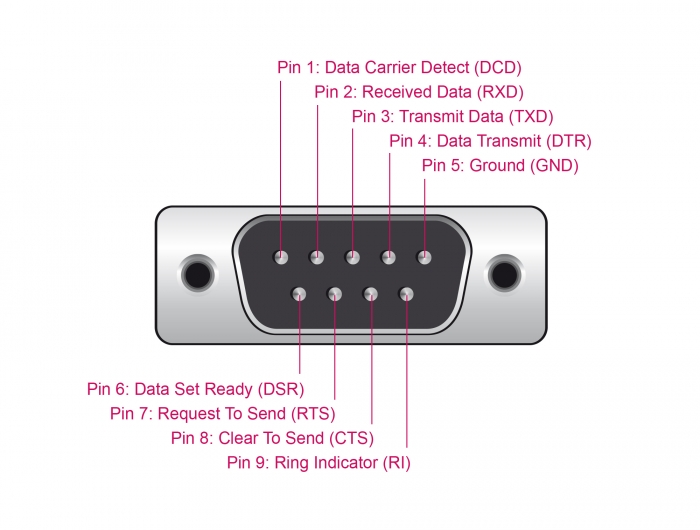 Pin 1: Data Carrier Detect (DCD)
Pin 2: Received Data (RXD)
Pin 3: Transmit Data (TXD)
Pin 4: Data Transmit (DTR)
Pin 5: Ground (GND)

Pin 6: Data Set Ready (DSR)
Pin 7: Request To Send (RTS)
Pin 8: Clear To Send (CTS)
Pin 9: Ring Indicator (RI)