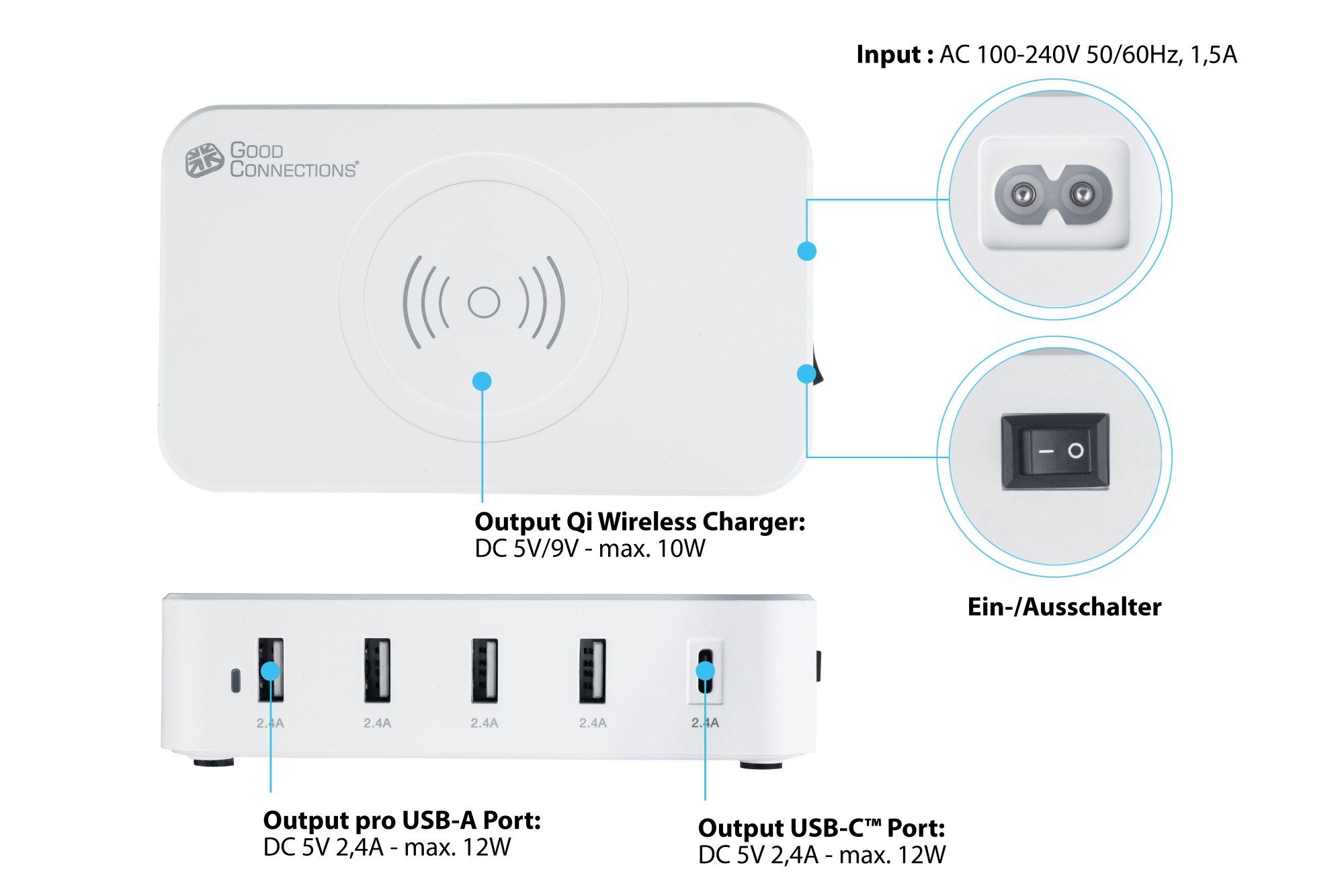 Input : AC 100-240V 50/60Hz, 1,5A

GOOD CONNECTIONS®

Output Qi Wireless Charger:
DC 5V/9V - max. 10W

Ein-/Ausschalter

2.4A 2.4A 2.4A 2.4A 2.4A

Output pro USB-A Port:
DC 5V 2,4A - max. 12W

Output USB-C™ Port:
DC 5V 2,4A - max. 12W