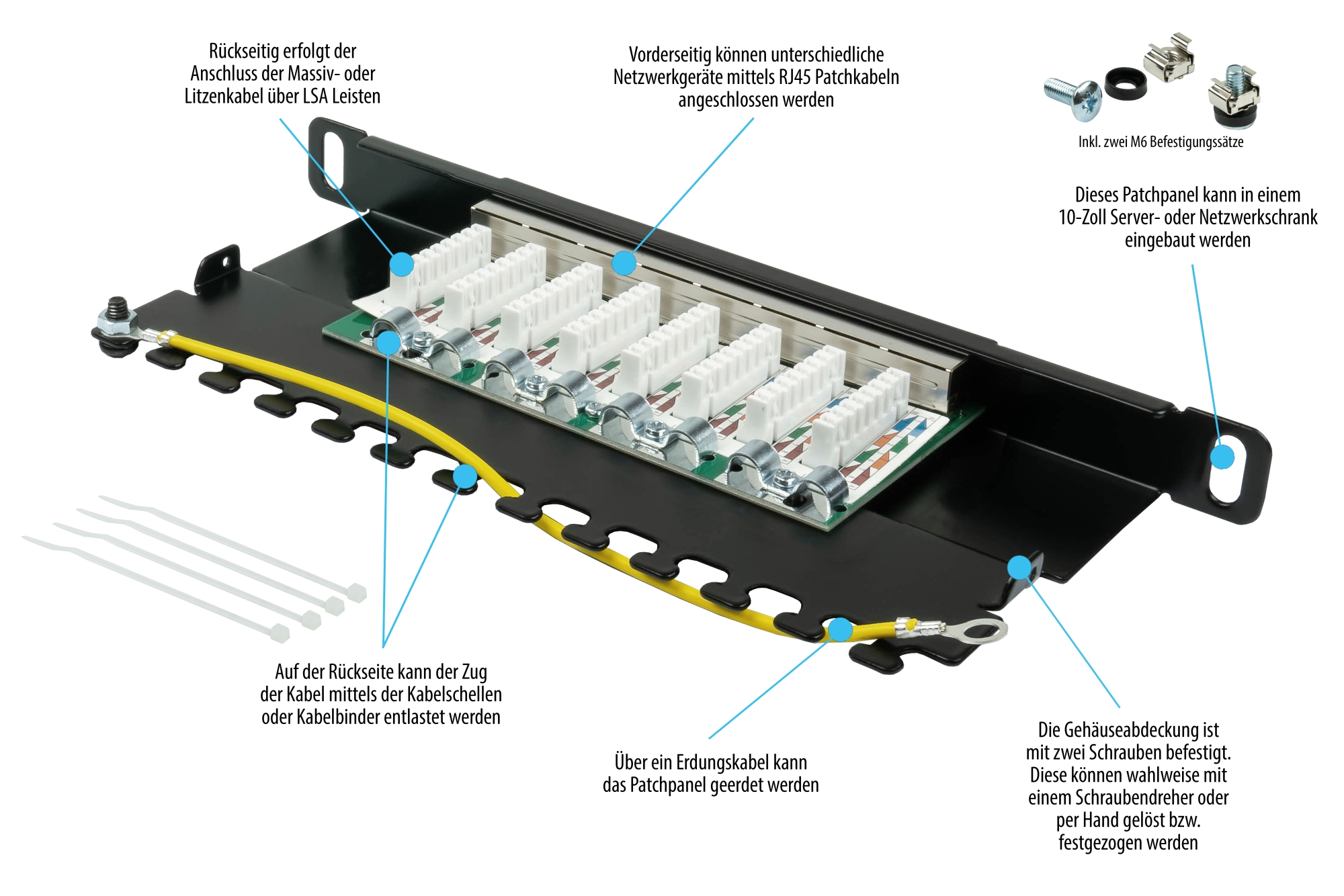 Rückseitig erfolgt der Anschluss der Massiv- oder Litzenkabel über LSA Leisten

Vorderseitig können unterschiedliche Netzwerkgeräte mittels RJ45 Patchkabeln angeschlossen werden

Inkl. zwei M6 Befestigungssätze

Dieses Patchpanel kann in einem 10-Zoll Server- oder Netzwerkschrank eingebaut werden

Auf der Rückseite kann der Zug der Kabel mittels der Kabelschellen oder Kabelbinder entlastet werden

Über ein Erdungskabel kann das Patchpanel geerdet werden

Die Gehäuseabdeckung ist mit zwei Schrauben befestigt. Diese können wahlweise mit einem Schraubendreher oder per Hand gelöst bzw. festgezogen werden