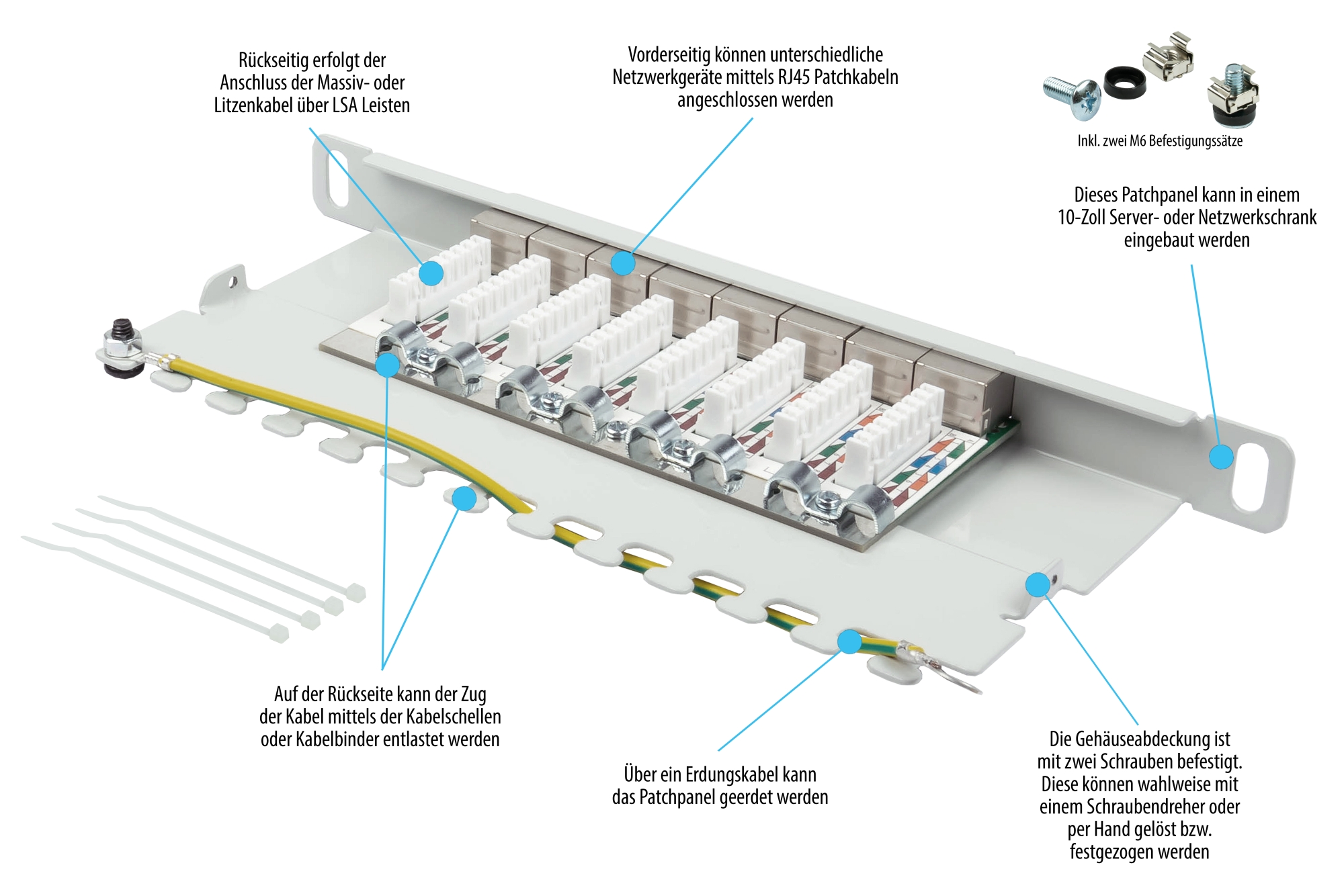 Rückseitig erfolgt der Anschluss der Massiv- oder Litzenkabel über LSA Leisten

Vorderseitig können unterschiedliche Netzwerkgeräte mittels RJ45 Patchkabeln angeschlossen werden

Inkl. zwei M6 Befestigungssätze

Dieses Patchpanel kann in einem 10-Zoll Server- oder Netzwerkschrank eingebaut werden

Auf der Rückseite kann der Zug der Kabel mittels der Kabelschellen oder Kabelbinder entlastet werden

Über ein Erdungskabel kann das Patchpanel geerdet werden

Die Gehäuseabdeckung ist mit zwei Schrauben befestigt. Diese können wahlweise mit einem Schraubendreher oder per Hand gelöst bzw. festgezogen werden