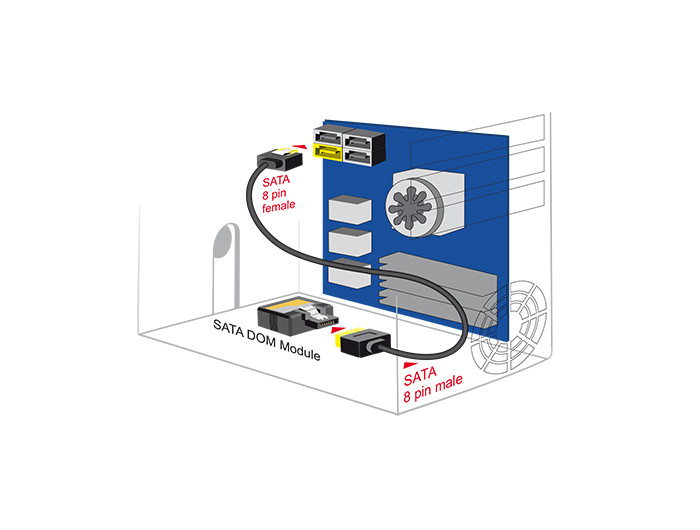 SATA
8 pin
female

SATA DOM Module

SATA
8 pin male