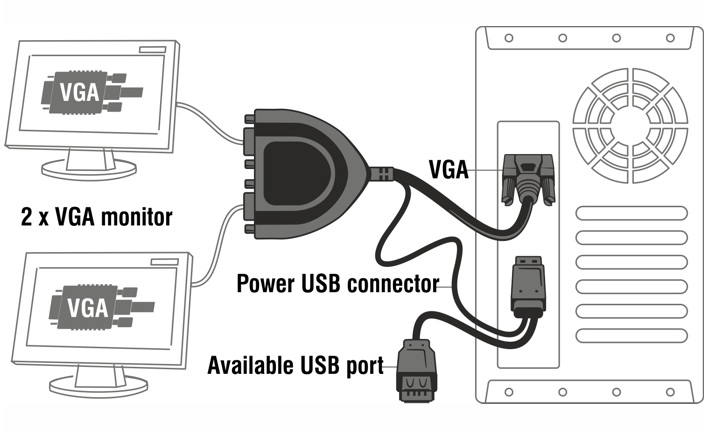 VGA

2 x VGA monitor

VGA

VGA

Power USB connector

Available USB port