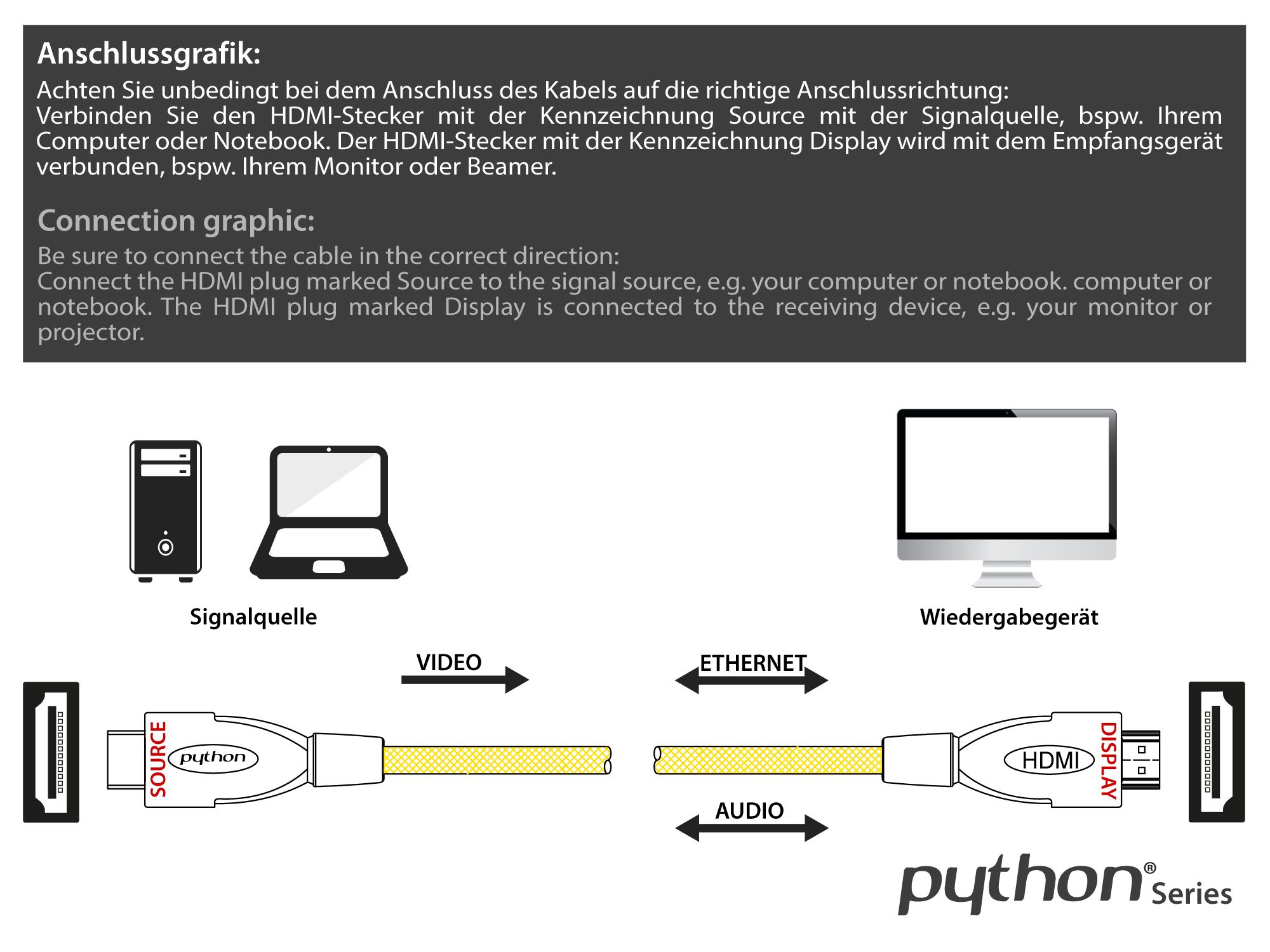 Anschlussgrafik:
Achten Sie unbedingt bei dem Anschluss des Kabels auf die richtige Anschlussrichtung:
Verbinden Sie den HDMI-Stecker mit der Kennzeichnung Source mit der Signalquelle, bspw. Ihrem Computer oder Notebook. Der HDMI-Stecker mit der Kennzeichnung Display wird mit dem Empfangsgerät verbunden, bspw. Ihrem Monitor oder Beamer.

Connection graphic:
Be sure to connect the cable in the correct direction:
Connect the HDMI plug marked Source to the signal source, e.g. your computer or notebook. computer or notebook. The HDMI plug marked Display is connected to the receiving device, e.g. your monitor or projector.

Signalquelle

Wiedergabegerät

VIDEO

ETHERNET

SOURCE

python

HDMI

DISPLAY

AUDIO

python® Series