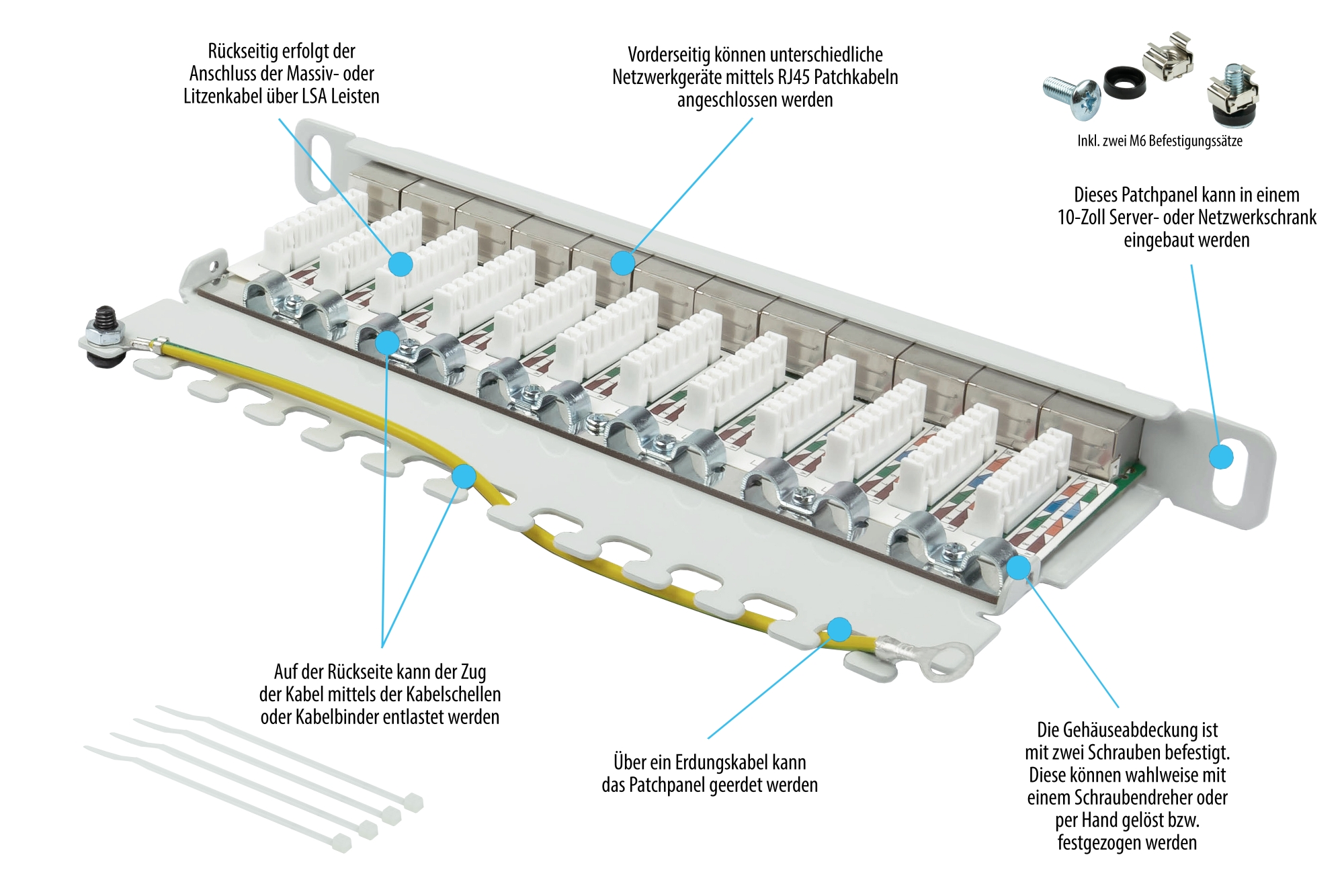 Rückseitig erfolgt der Anschluss der Massiv- oder Litzenkabel über LSA Leisten

Vorderseitig können unterschiedliche Netzwerkgeräte mittels RJ45 Patchkabeln angeschlossen werden

Inkl. zwei M6 Befestigungssätze

Dieses Patchpanel kann in einem 10-Zoll Server- oder Netzwerkschrank eingebaut werden

Auf der Rückseite kann der Zug der Kabel mittels der Kabelschellen oder Kabelbinder entlastet werden

Über ein Erdungskabel kann das Patchpanel geerdet werden

Die Gehäuseabdeckung ist mit zwei Schrauben befestigt. Diese können wahlweise mit einem Schraubendreher oder per Hand gelöst bzw. festgezogen werden