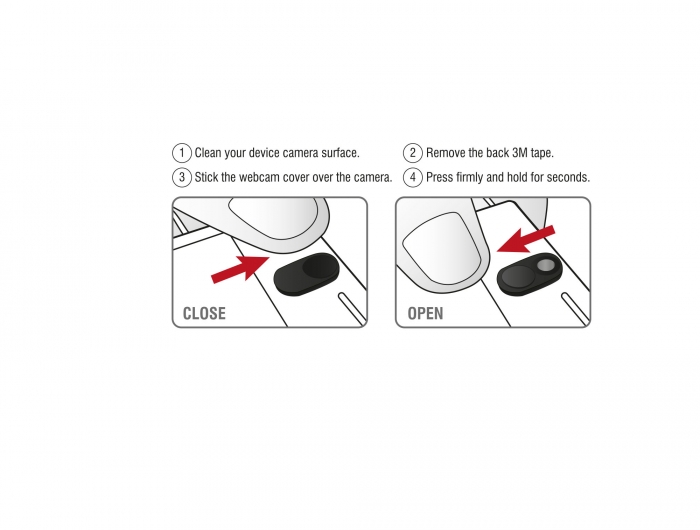 1 Clean your device camera surface.

2 Remove the back 3M tape.

3 Stick the webcam cover over the camera.

4 Press firmly and hold for seconds.

CLOSE

OPEN