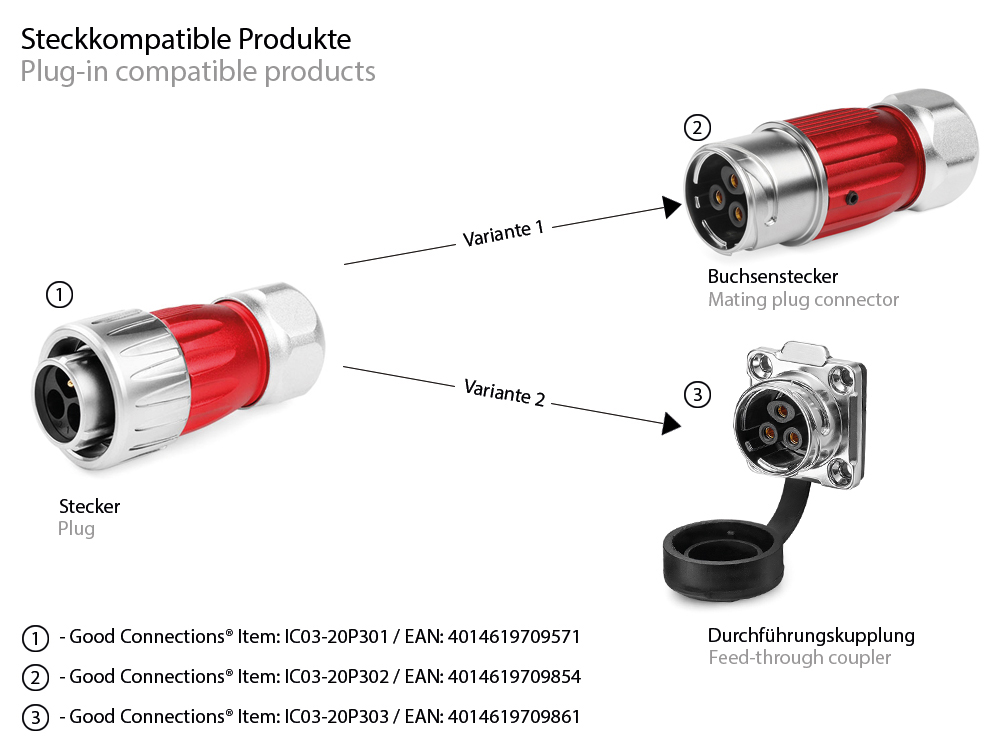 Steckkompatible Produkte
Plug-in compatible products

②

Variante 1

Buchsenstecker
Mating plug connector

①

Variante 2

③

Stecker
Plug

Durchführungskupplung
Feed-through coupler

① - Good Connections® Item: IC03-20P301 / EAN: 4014619709571

② - Good Connections® Item: IC03-20P302 / EAN: 4014619709854

③ - Good Connections® Item: IC03-20P303 / EAN: 4014619709861